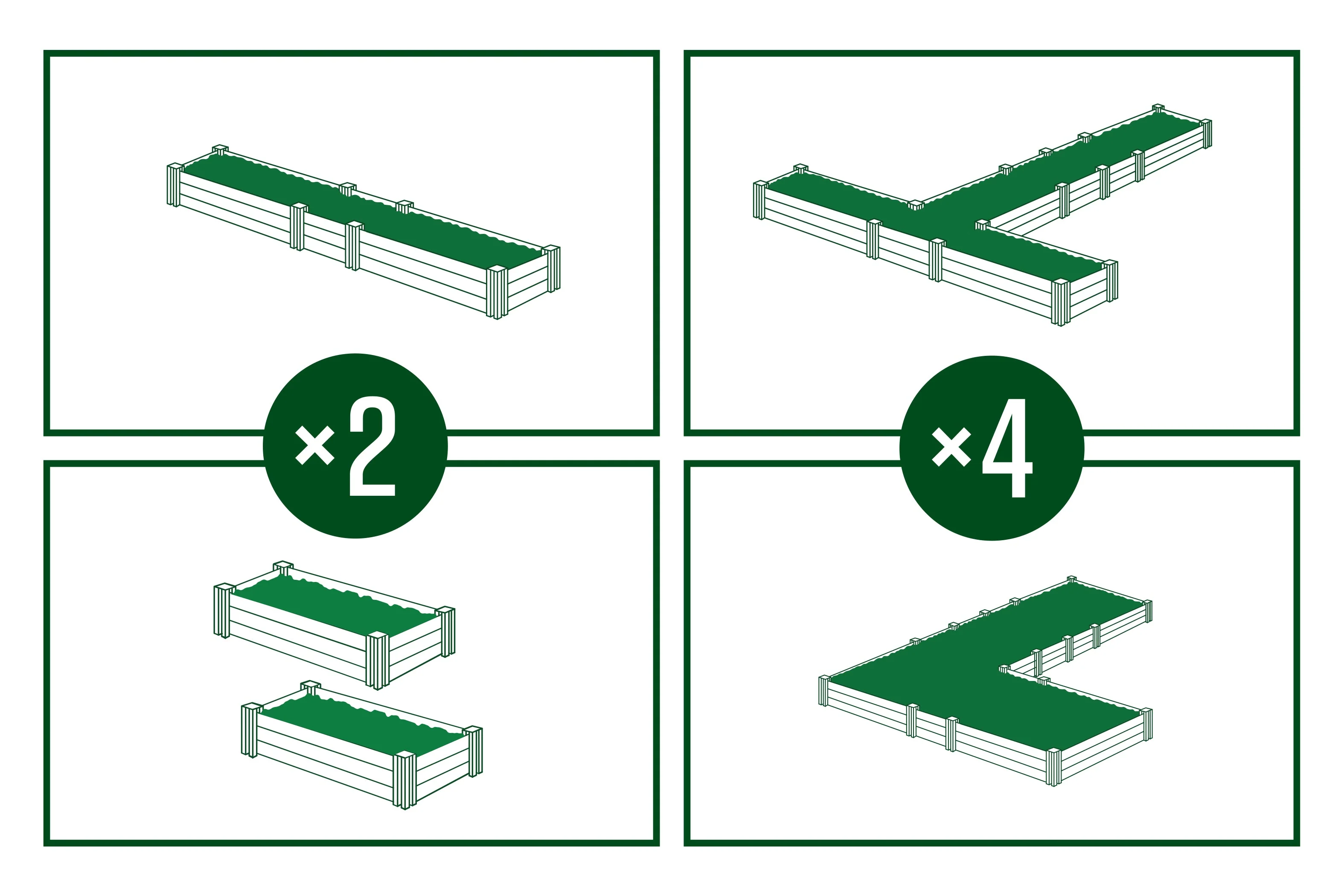 ×2

×4